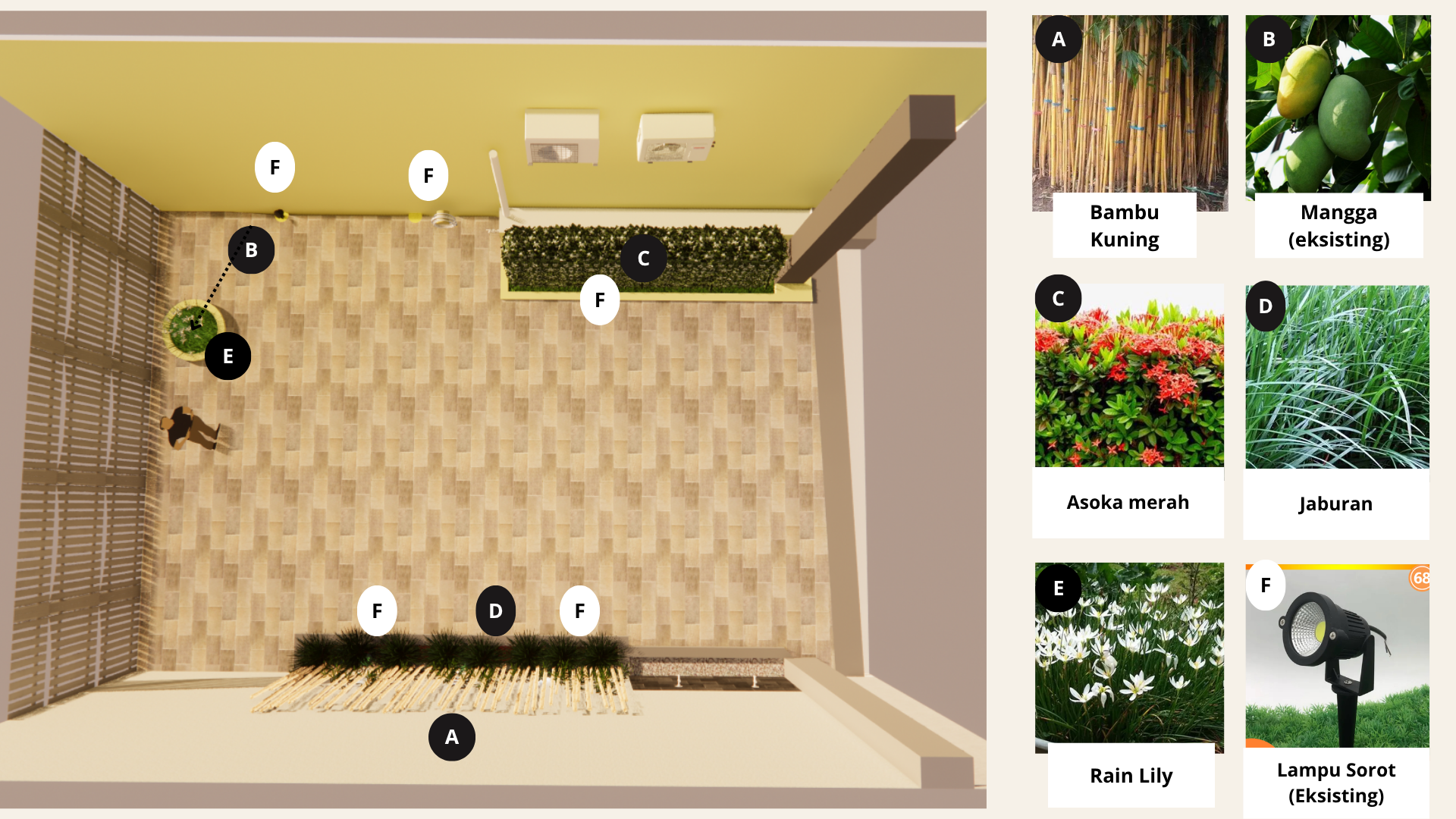 F

F

B

C

F

E

F

D

F

A

A
Bambu Kuning

B
Mangga (eksisting)

C
Asoka merah

D
Jaburan

E
Rain Lily

F
68
Lampu Sorot (Eksisting)