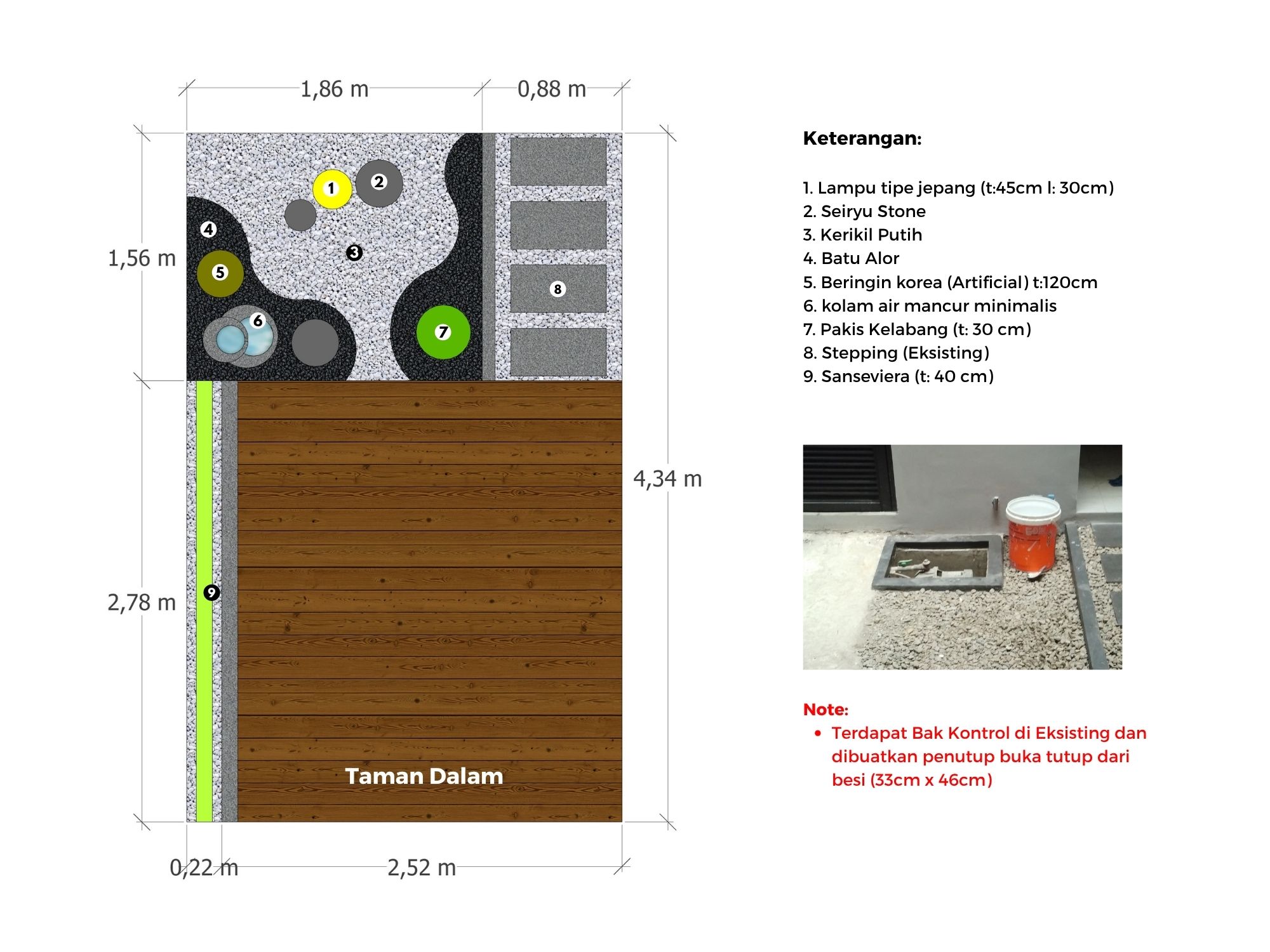 1,86 m
0,88 m

1,56 m

1
2
4
3
5
8
6
7

4,34 m

2,78 m

9

Taman Dalam

0,22 m
2,52 m

Keterangan:

1. Lampu tipe jepang (t:45cm l: 30cm)
2. Seiryu Stone
3. Kerikil Putih
4. Batu Alor
5. Beringin korea (Artificial) t:120cm
6. kolam air mancur minimalis
7. Pakis Kelabang (t: 30 cm)
8. Stepping (Eksisting)
9. Sanseviera (t: 40 cm)

Note:
• Terdapat Bak Kontrol di Eksisting dan dibuatkan penutup buka tutup dari besi (33cm x 46cm)