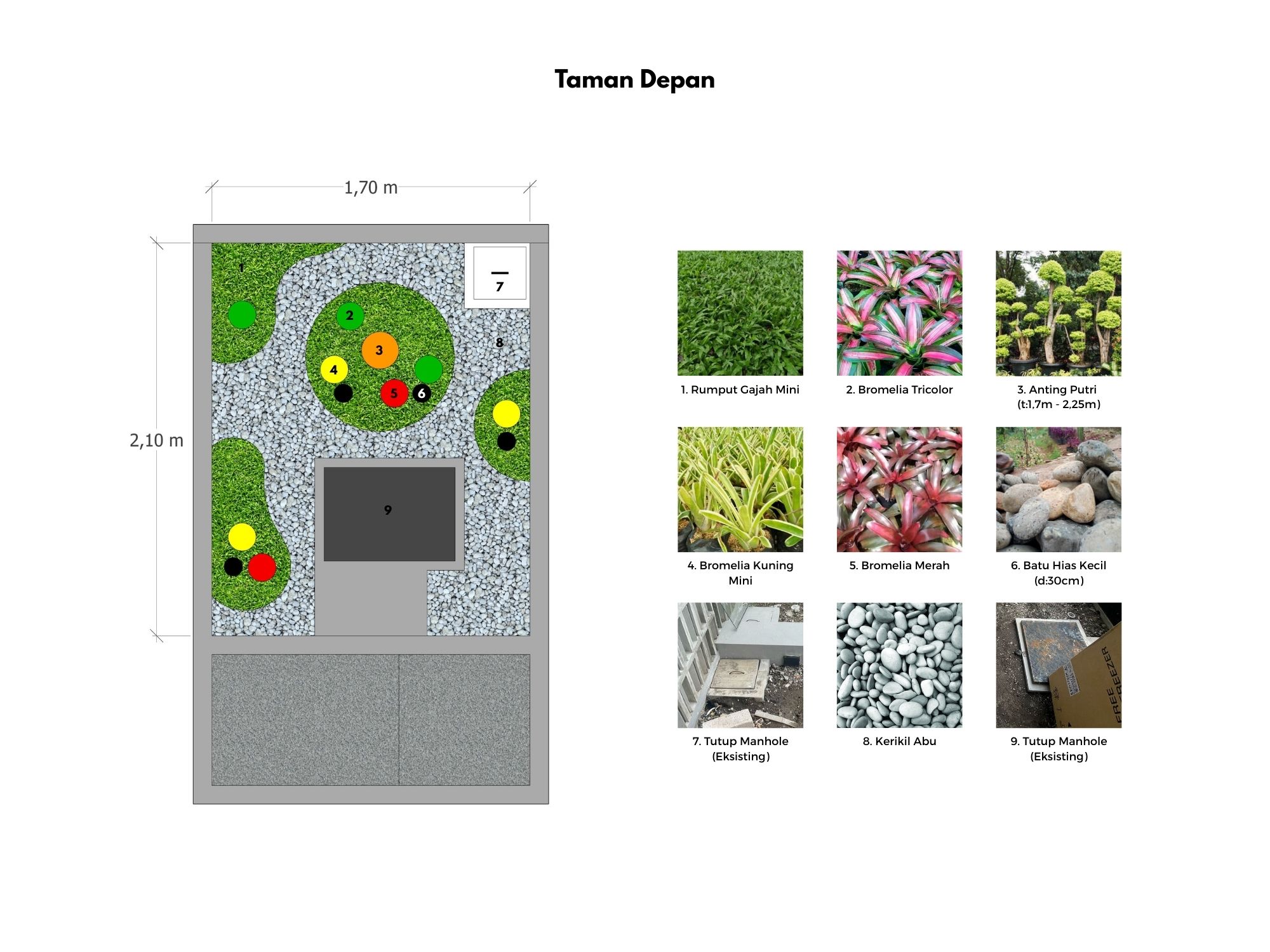 Taman Depan

1,70 m

2,10 m

1

2

3

4

5

6

7

8

9

1. Rumput Gajah Mini

2. Bromelia Tricolor

3. Anting Putri (t:1,7m - 2,25m)

4. Bromelia Kuning Mini

5. Bromelia Merah

6. Batu Hias Kecil (d:30cm)

7. Tutup Manhole (Eksisting)

8. Kerikil Abu

9. Tutup Manhole (Eksisting)

FREE FREEZER